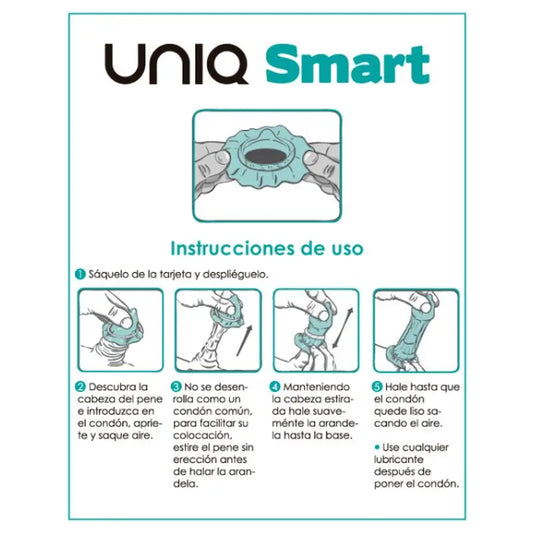 UNIQ Smart

Instrucciones de uso

1 Sáquelo de la tarjeta y despliéguelo.

2 Descubra la cabeza del pene e introduzca en el condón, apriete y saque aire.

3 No se desenrolla como un condón común, para facilitar su colocación, estire el pene sin erección antes de halar la arandela.

4 Manteniendo la cabeza estirada hale suavemente la arandela hasta la base.

5 Hale hasta que el condón quede liso sacando el aire.

• Use cualquier lubricante después de poner el condón.