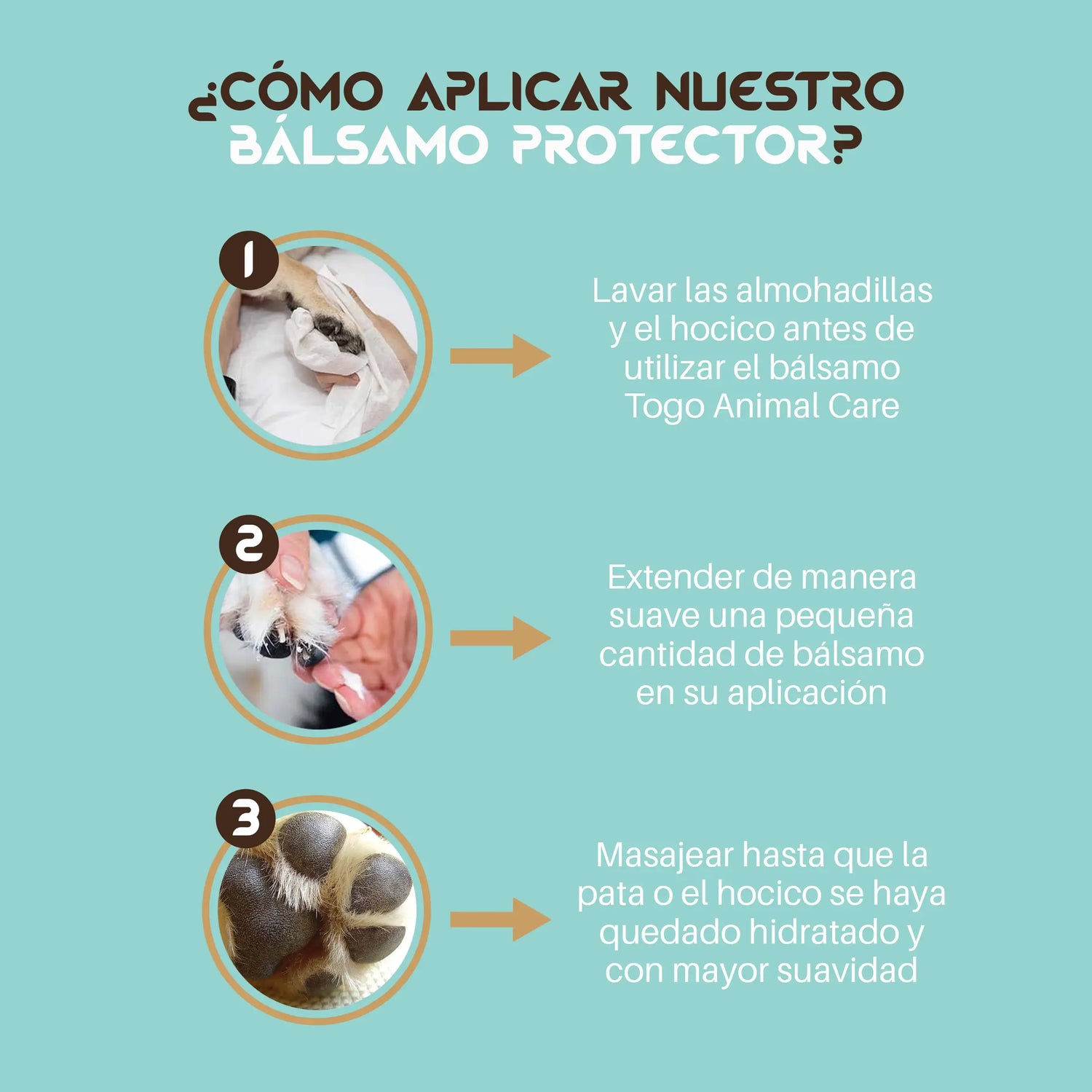 ¿CÓMO APLICAR NUESTRO BÁLSAMO PROTECTOR?

1

Lavar las almohadillas y el hocico antes de utilizar el bálsamo Togo Animal Care

2

Extender de manera suave una pequeña cantidad de bálsamo en su aplicación

3

Masajear hasta que la pata o el hocico se haya quedado hidratado y con mayor suavidad