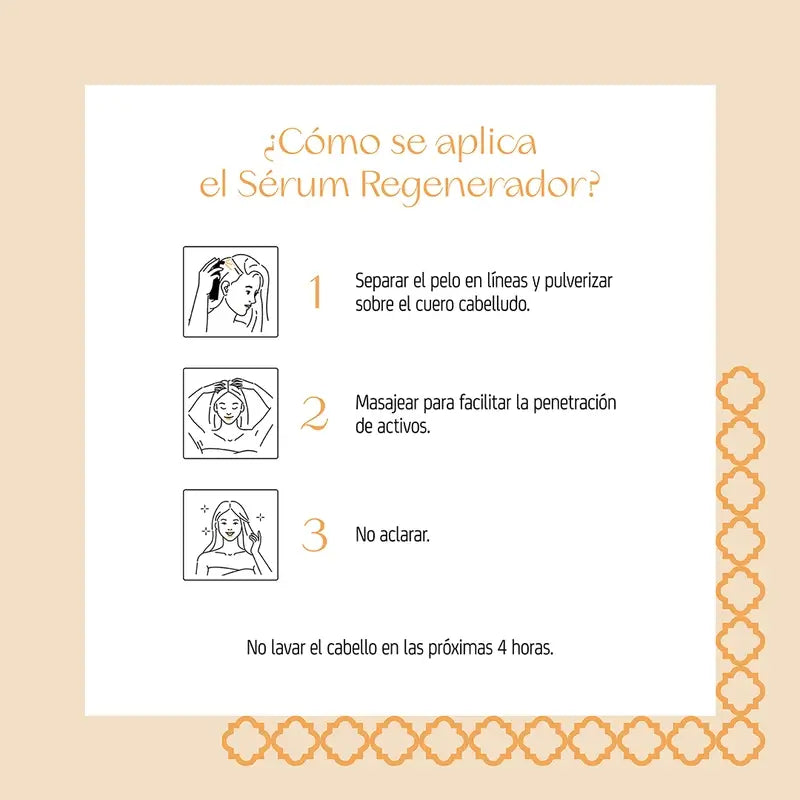 ¿Cómo se aplica el Sérum Regenerador?

1 Separar el pelo en líneas y pulverizar sobre el cuero cabelludo.

2 Masajear para facilitar la penetración de activos.

3 No aclarar.

No lavar el cabello en las próximas 4 horas.