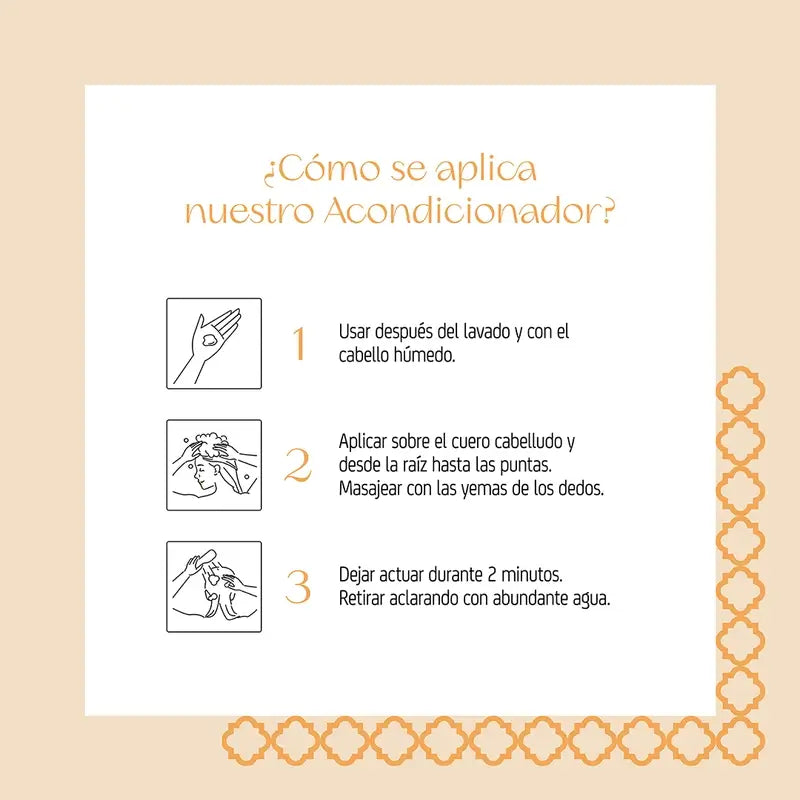 ¿Cómo se aplica nuestro Acondicionador?

1 Usar después del lavado y con el cabello húmedo.

2 Aplicar sobre el cuero cabelludo y desde la raíz hasta las puntas. Masajear con las yemas de los dedos.

3 Dejar actuar durante 2 minutos. Retirar aclarando con abundante agua.