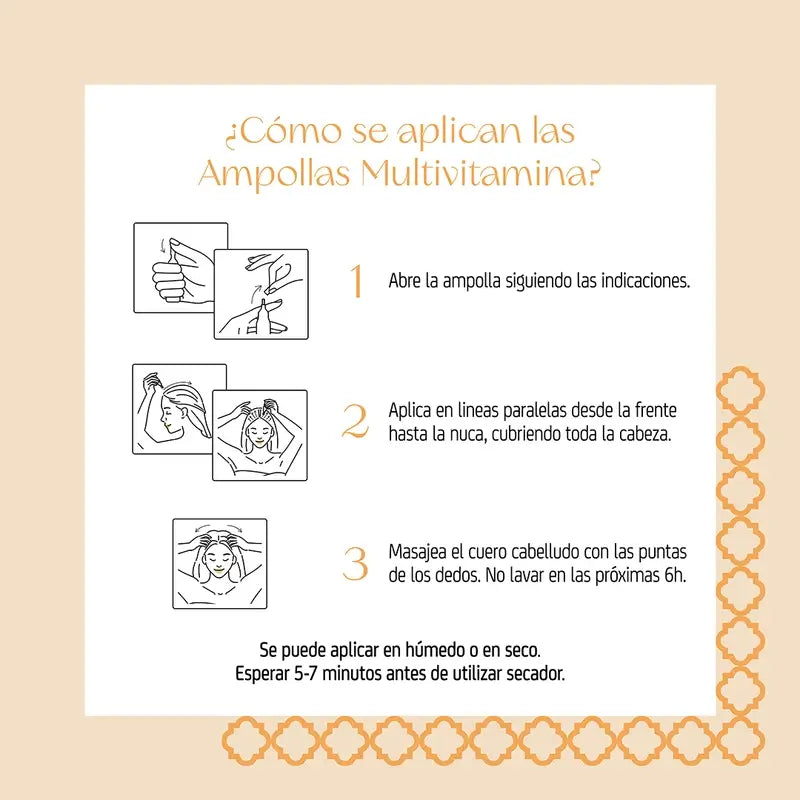 ¿Cómo se aplican las Ampollas Multivitamina?

1 Abre la ampolla siguiendo las indicaciones.

2 Aplica en lineas paralelas desde la frente hasta la nuca, cubriendo toda la cabeza.

3 Masajea el cuero cabelludo con las puntas de los dedos. No lavar en las próximas 6h.

Se puede aplicar en húmedo o en seco.
Esperar 5-7 minutos antes de utilizar secador.