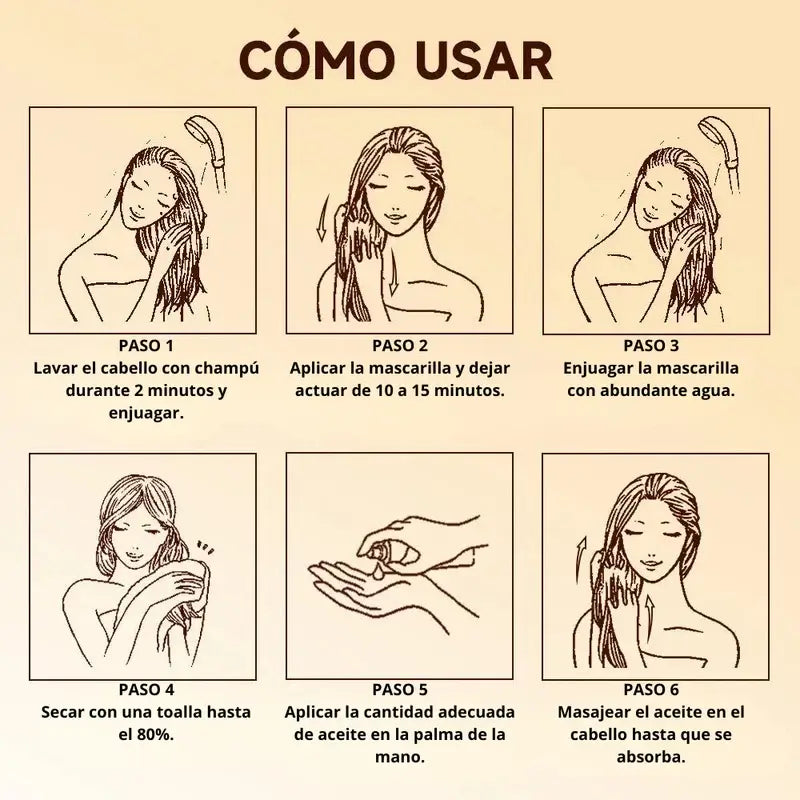 CÓMO USAR

PASO 1
Lavar el cabello con champú durante 2 minutos y enjuagar.

PASO 2
Aplicar la mascarilla y dejar actuar de 10 a 15 minutos.

PASO 3
Enjuagar la mascarilla con abundante agua.

PASO 4
Secar con una toalla hasta el 80%.

PASO 5
Aplicar la cantidad adecuada de aceite en la palma de la mano.

PASO 6
Masajear el aceite en el cabello hasta que se absorba.