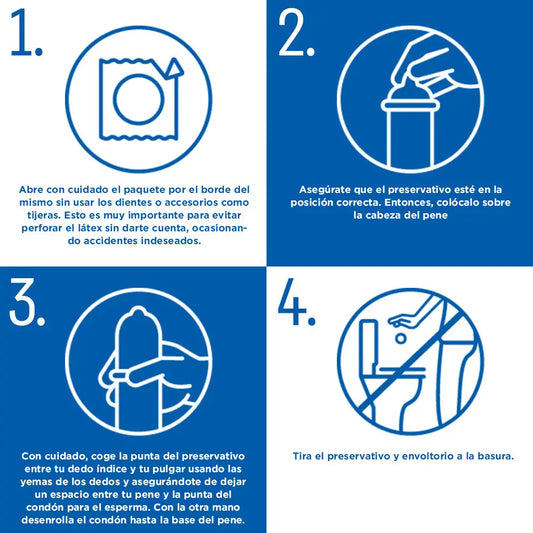 1.

Abre con cuidado el paquete por el borde del mismo sin usar los dientes o accesorios como tijeras. Esto es muy importante para evitar perforar el látex sin darte cuenta, ocasionando accidentes indeseados.

2.

Asegúrate que el preservativo esté en la posición correcta. Entonces, colócalo sobre la cabeza del pene

3.

Con cuidado, coge la punta del preservativo entre tu dedo índice y tu pulgar usando las yemas de los dedos y asegurándote de dejar un espacio entre tu pene y la punta del condón para el esperma. Con la otra mano desenrolla el condón hasta la base del pene.

4.

Tira el preservativo y envoltorio a la basura.