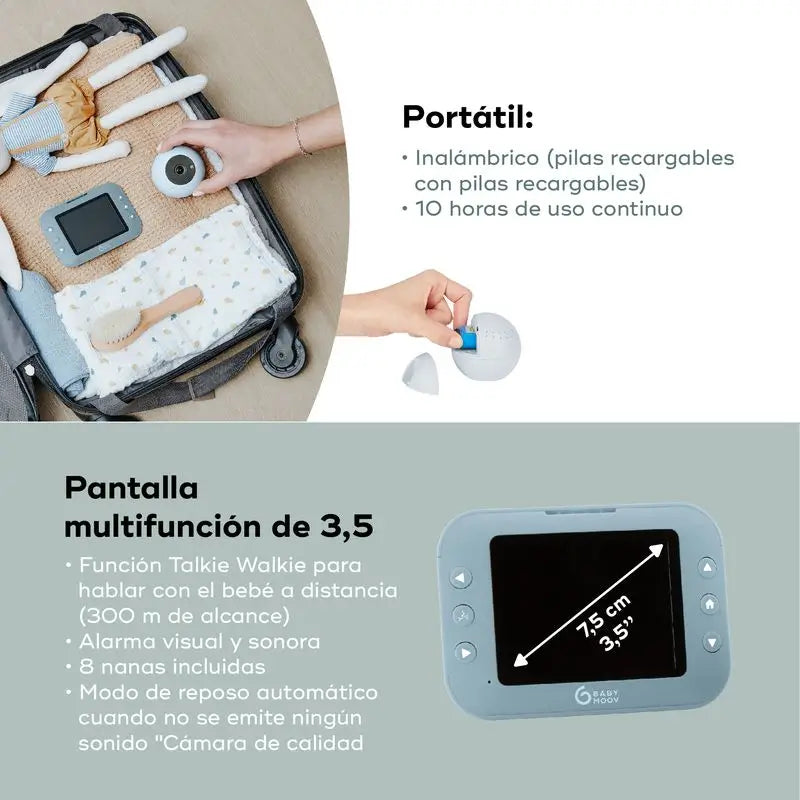 Portátil:

• Inalámbrico (pilas recargables con pilas recargables)
• 10 horas de uso continuo

Pantalla multifunción de 3,5

• Función Talkie Walkie para hablar con el bebé a distancia (300 m de alcance)
• Alarma visual y sonora
• 8 nanas incluidas
• Modo de reposo automático cuando no se emite ningún sonido "Cámara de calidad

7,5 cm
3,5"

BABY MOOV