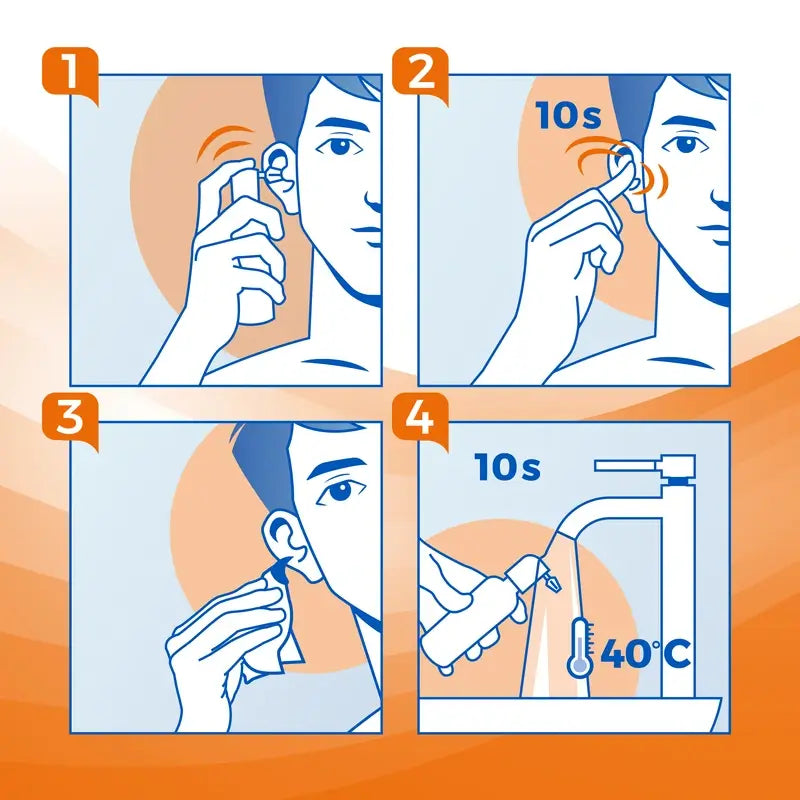 1

2

10s

3

4

10s

40°C