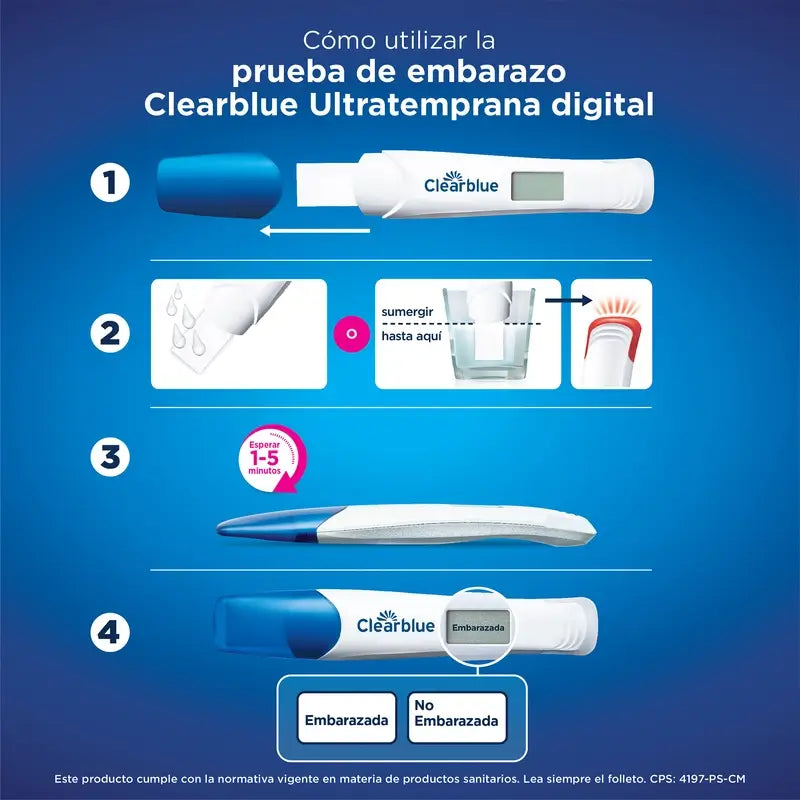 Cómo utilizar la
prueba de embarazo
Clearblue Ultratemprana digital

1

Clearblue

2

o

sumergir
hasta aquí

3

Esperar
1-5
minutos

4

Clearblue

Embarazada

Embarazada

No
Embarazada

Este producto cumple con la normativa vigente en materia de productos sanitarios. Lea siempre el folleto. CPS: 4197-PS-CM