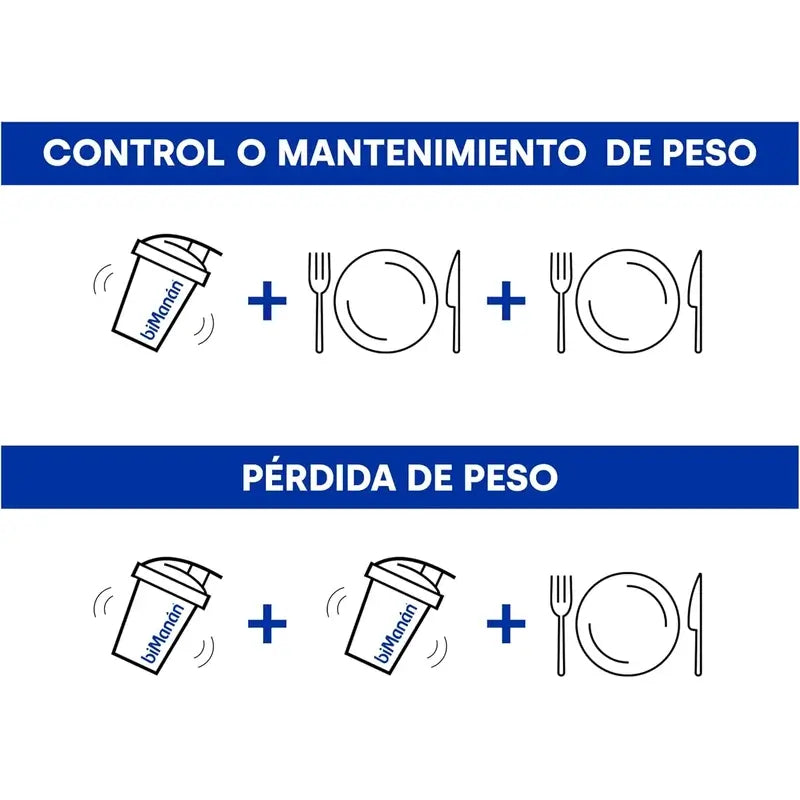 CONTROL O MANTENIMIENTO DE PESO

biManán + +

PÉRDIDA DE PESO

biManán + biManán +